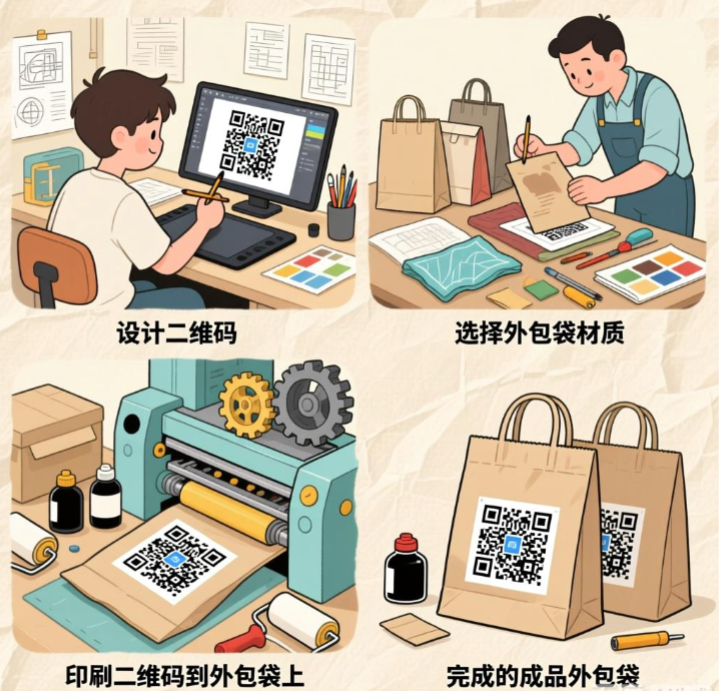 设计二维码

选择外包袋材质

印刷二维码到外包袋上

完成的成品外包袋